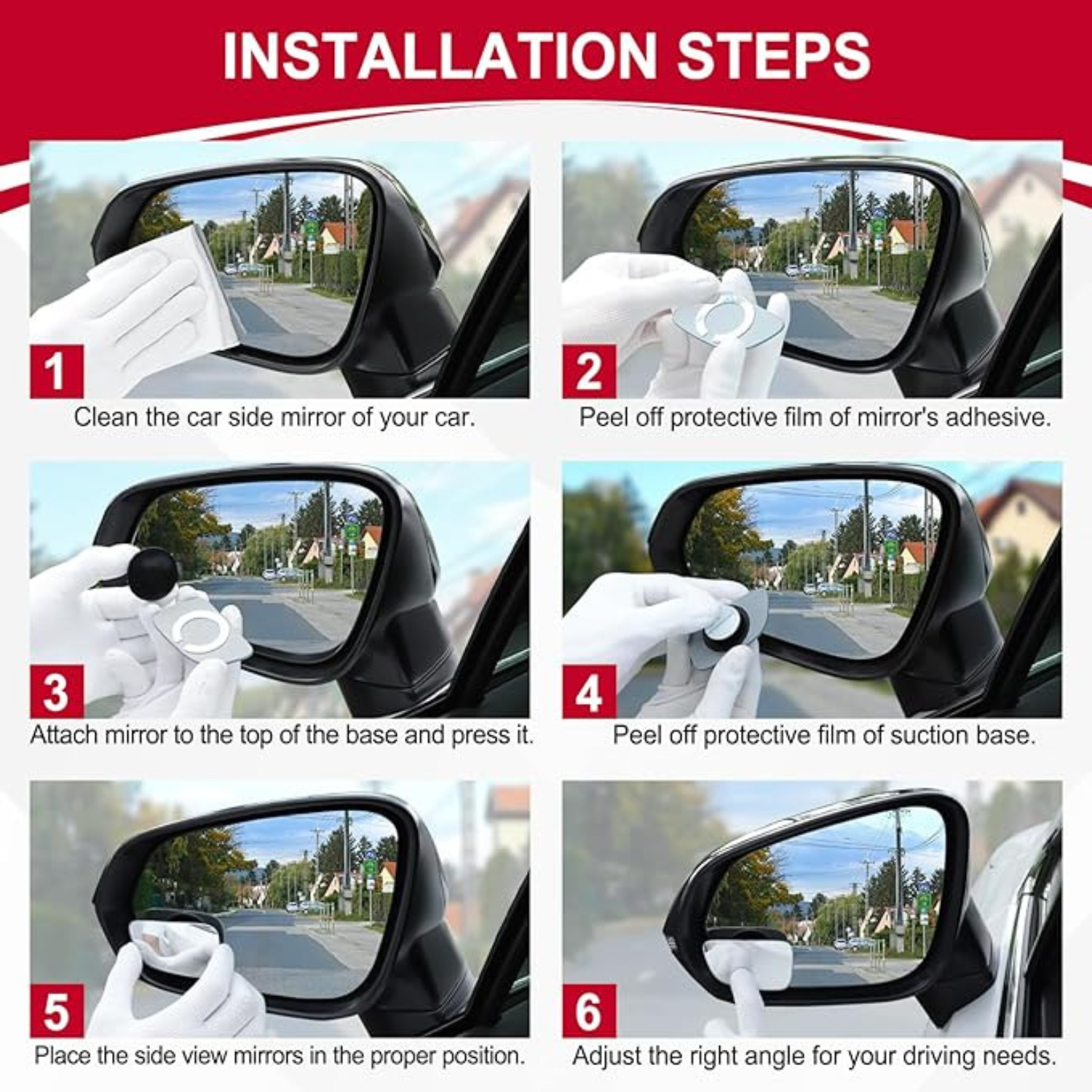 INSTALLATION STEPS

1
Clean the car side mirror of your car.

2
Peel off protective film of mirror's adhesive.

3
Attach mirror to the top of the base and press it.

4
Peel off protective film of suction base.

5
Place the side view mirrors in the proper position.

6
Adjust the right angle for your driving needs.